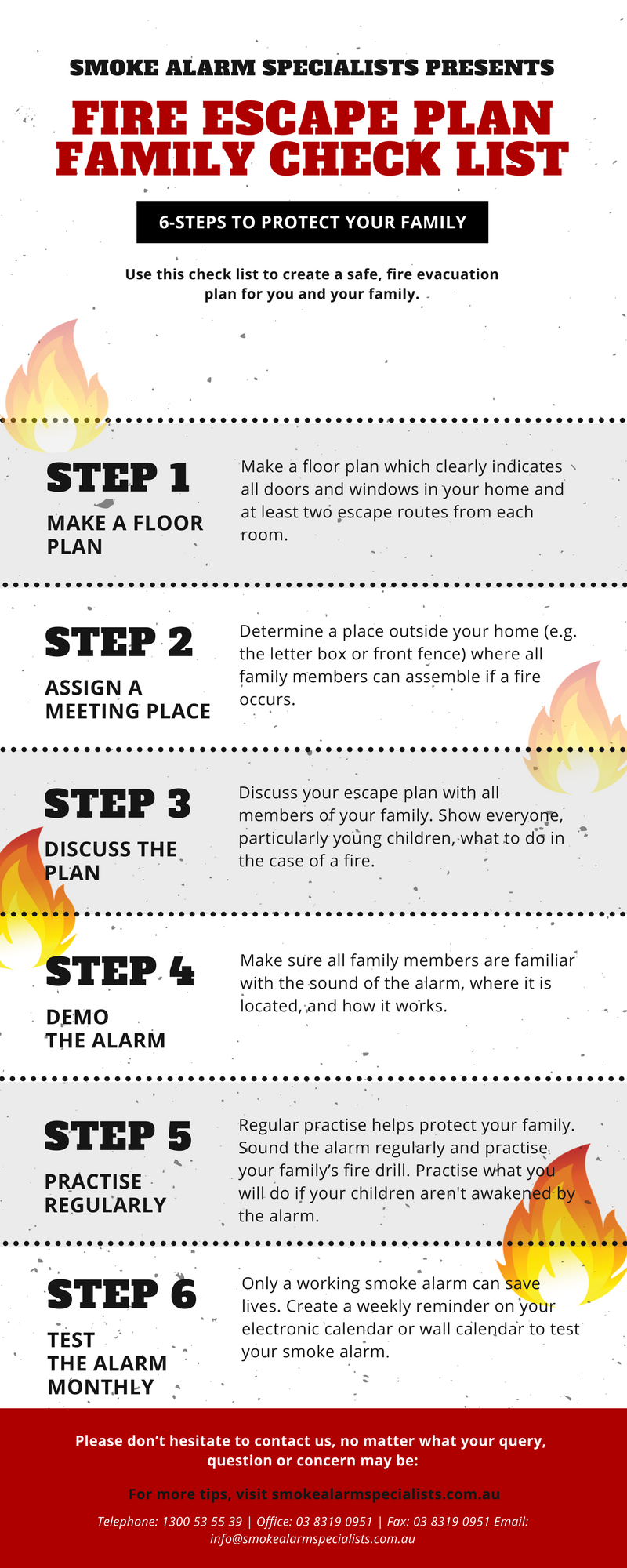 SMOKE ALARM SPECIALISTS PRESENTS

FIRE ESCAPE PLAN FAMILY CHECK LIST

6-STEPS TO PROTECT YOUR FAMILY

Use this check list to create a safe, fire evacuation plan for you and your family.

STEP 1

MAKE A FLOOR PLAN

Make a floor plan which clearly indicates all doors and windows in your home and at least two escape routes from each room.

STEP 2

ASSIGN A MEETING PLACE

Determine a place outside your home (e.g. the letter box or front fence) where all family members can assemble if a fire occurs.

STEP 3

DISCUSS THE PLAN

Discuss your escape plan with all members of your family. Show everyone, particularly young children, what to do in the case of a fire.

STEP 4

DEMO THE ALARM

Make sure all family members are familiar with the sound of the alarm, where it is located, and how it works.

STEP 5

PRACTISE REGULARLY

Regular practise helps protect your family. Sound the alarm regularly and practise your family's fire drill. Practise what you will do if your children aren't awakened by the alarm.

STEP 6

TEST THE ALARM MONTHLY

Only a working smoke alarm can save lives. Create a weekly reminder on your electronic calendar or wall calendar to test your smoke alarm.

Please don't hesitate to contact us, no matter what your query, question or concern may be:

For more tips, visit smokealarmspecialists.com.au

Telephone: 1300 53 55 39 | Office: 03 8319 0951 | Fax: 03 8319 0951 Email: info@smokealarmspecialists.com.au